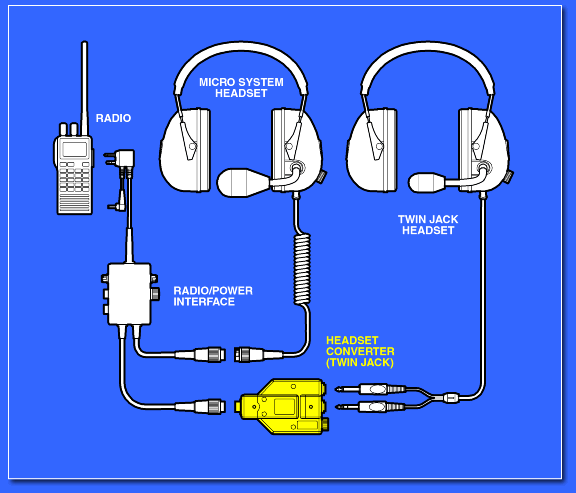 MICRO SYSTEM HEADSET

RADIO

TWIN JACK HEADSET

RADIO/POWER INTERFACE

HEADSET CONVERTER (TWIN JACK)